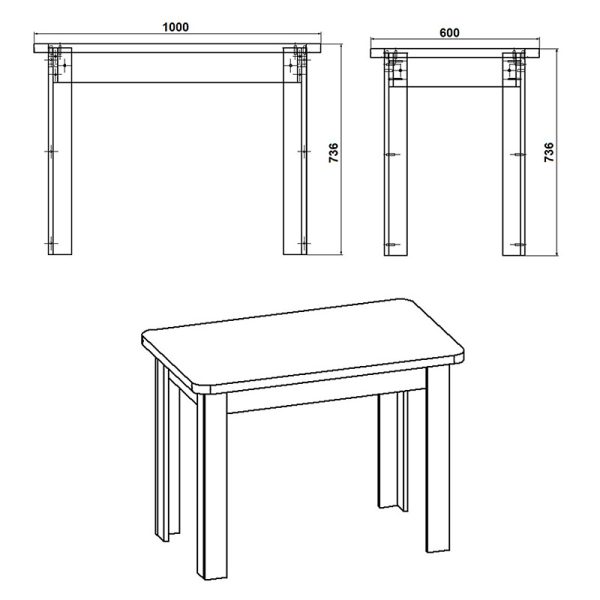 1000

736

600

736